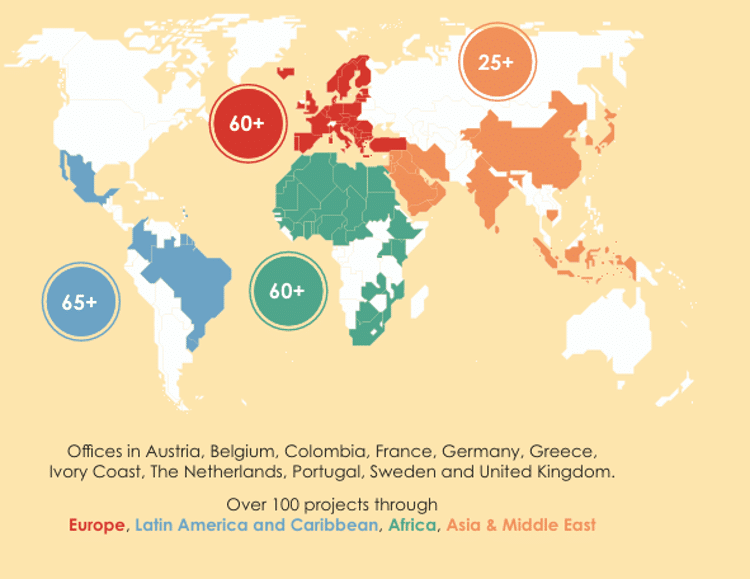 25+

60+

65+

60+

Offices in Austria, Belgium, Colombia, France, Germany, Greece, Ivory Coast, The Netherlands, Portugal, Sweden and United Kingdom.

Over 100 projects through
Europe, Latin America and Caribbean, Africa, Asia & Middle East